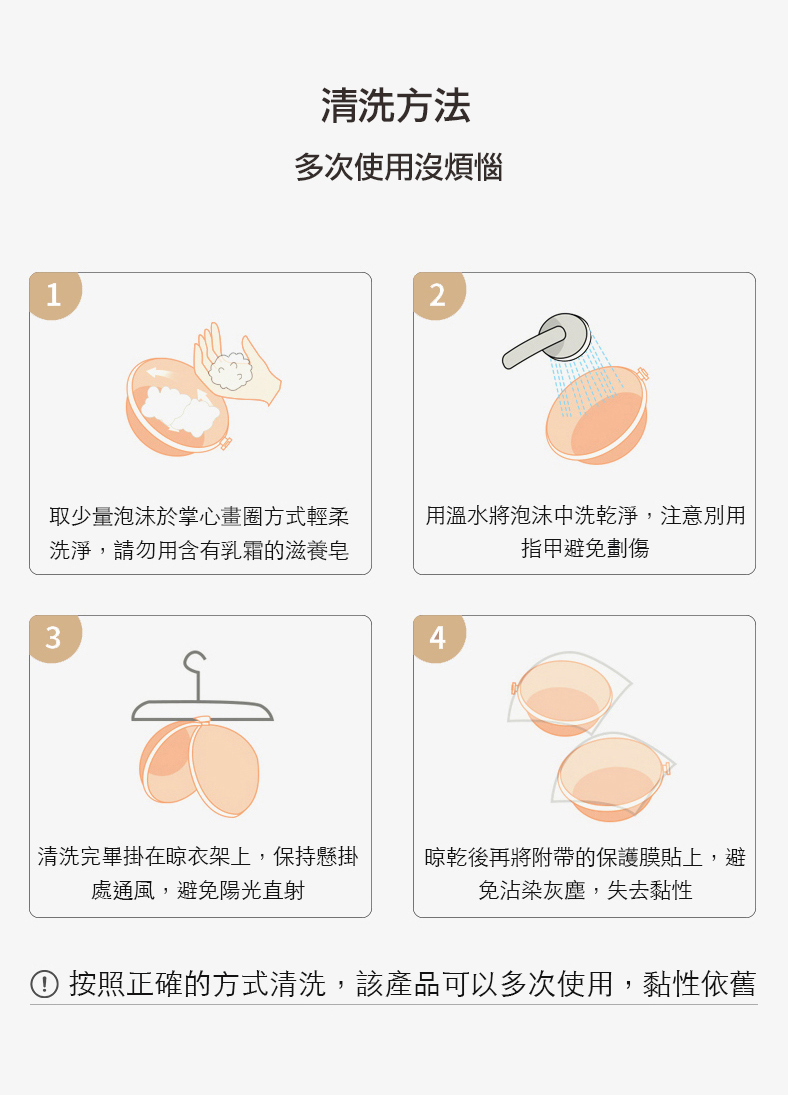 清洗方法

多次使用沒煩惱

1

取少量泡沫於掌心畫圈方式輕柔洗淨，請勿用含有乳霜的滋養皂

2

用溫水將泡沫中洗乾淨，注意別用指甲避免劃傷

3

清洗完畢掛在晾衣架上，保持懸掛處通風，避免陽光直射

4

晾乾後再將附帶的保護膜貼上，避免沾染灰塵，失去黏性

! 按照正確的方式清洗，該產品可以多次使用，黏性依舊